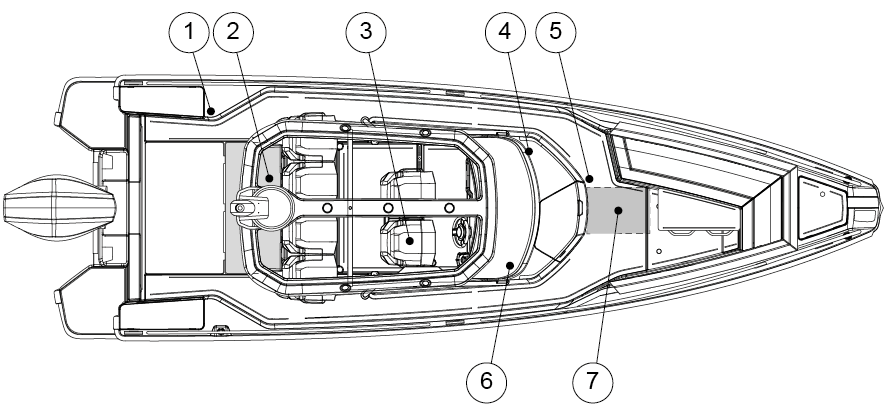 1
2
3
4
5
6
7